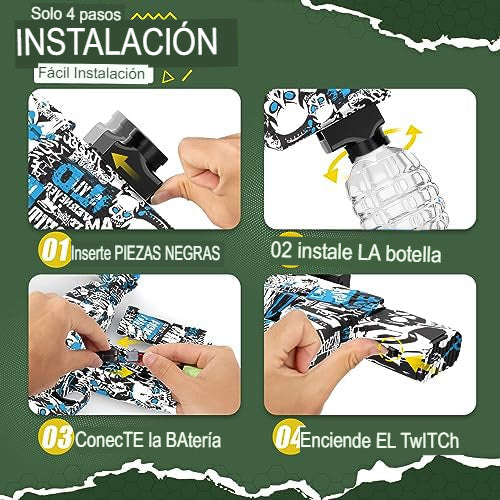 Solo 4 pasos
INSTALACIÓN
Fácil Instalación

01 Inserte PIEZAS NEGRAS

02 instale LA botella

03 ConecTE la BAtería

04 Enciende EL TwITCh