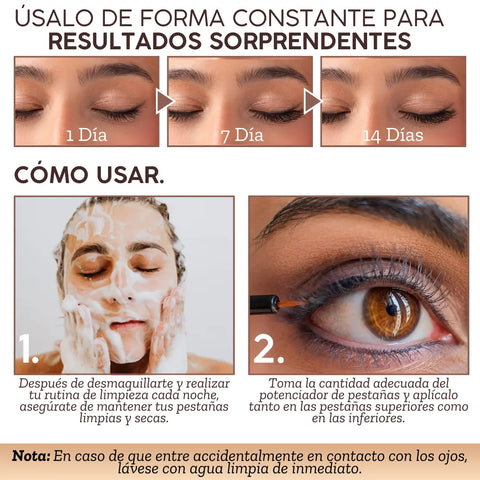 ÚSALO DE FORMA CONSTANTE PARA
RESULTADOS SORPRENDENTES

1 Día

7 Día

14 Días

CÓMO USAR.

1.

Después de desmaquillarte y realizar tu rutina de limpieza cada noche, asegúrate de mantener tus pestañas limpias y secas.

2.

Toma la cantidad adecuada del potenciador de pestañas y aplícalo tanto en las pestañas superiores como en las inferiores.

Nota: En caso de que entre accidentalmente en contacto con los ojos, lávese con agua limpia de inmediato.